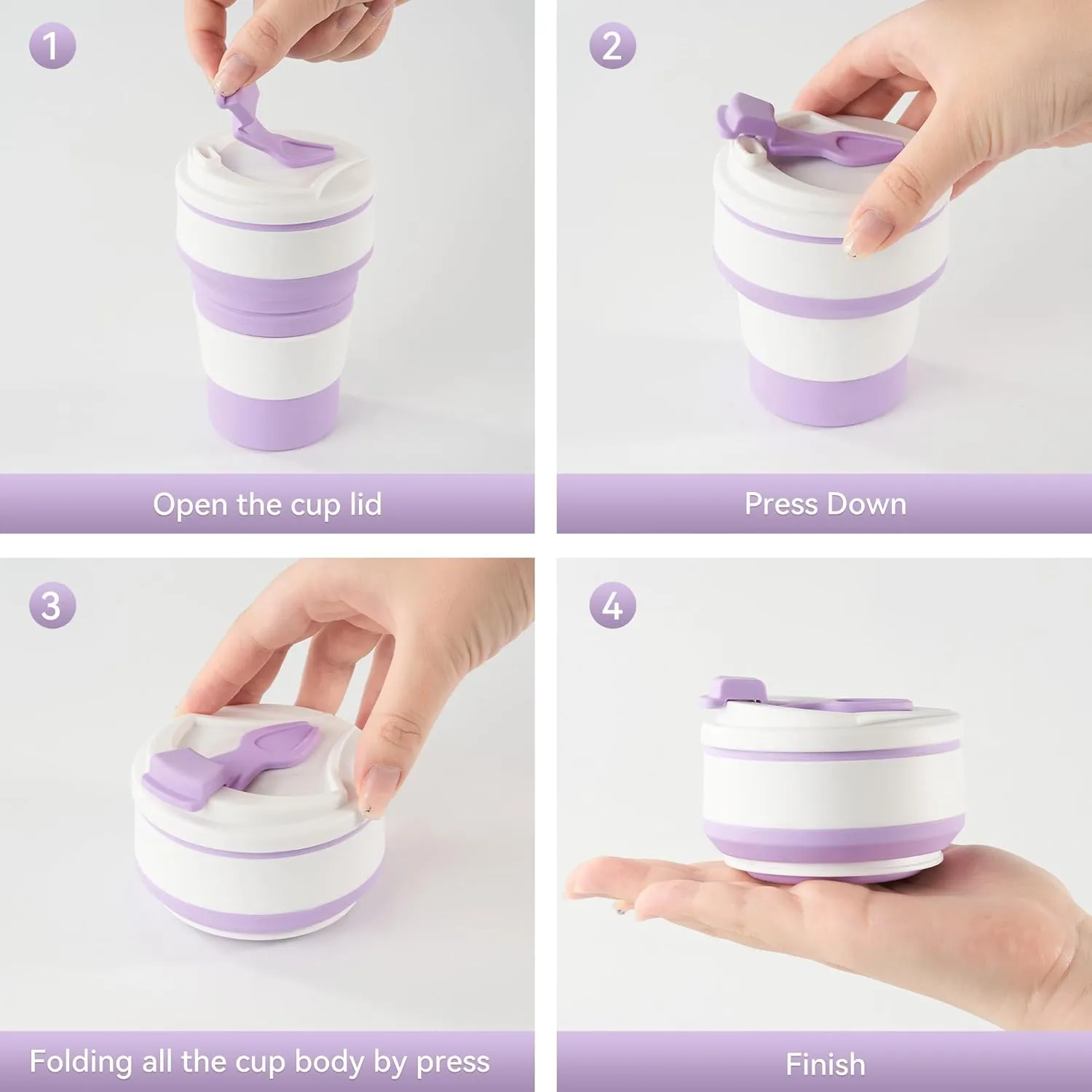 1

Open the cup lid

2

Press Down

3

Folding all the cup body by press

4

Finish