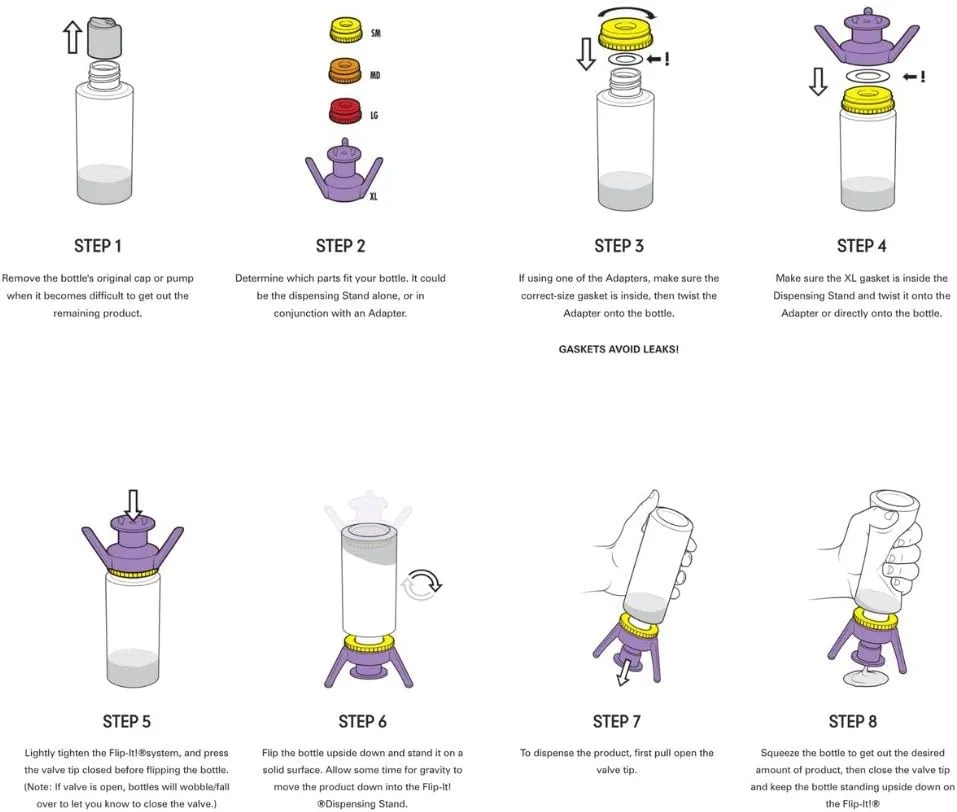 SM

MD

LG

XL

STEP 1

Remove the bottle's original cap or pump when it becomes difficult to get out the remaining product.

STEP 2

Determine which parts fit your bottle. It could be the dispensing Stand alone, or in conjunction with an Adapter.

STEP 3

If using one of the Adapters, make sure the correct-size gasket is inside, then twist the Adapter onto the bottle.

GASKETS AVOID LEAKS!

STEP 4

Make sure the XL gasket is inside the Dispensing Stand and twist it onto the Adapter or directly onto the bottle.

STEP 5

Lightly tighten the Flip-It!®system, and press the valve tip closed before flipping the bottle. (Note: If valve is open, bottles will wobble/fall over to let you know to close the valve.)

STEP 6

Flip the bottle upside down and stand it on a solid surface. Allow some time for gravity to move the product down into the Flip-It! ®Dispensing Stand.

STEP 7

To dispense the product, first pull open the valve tip.

STEP 8

Squeeze the bottle to get out the desired amount of product, then close the valve tip and keep the bottle standing upside down on the Flip-It!®